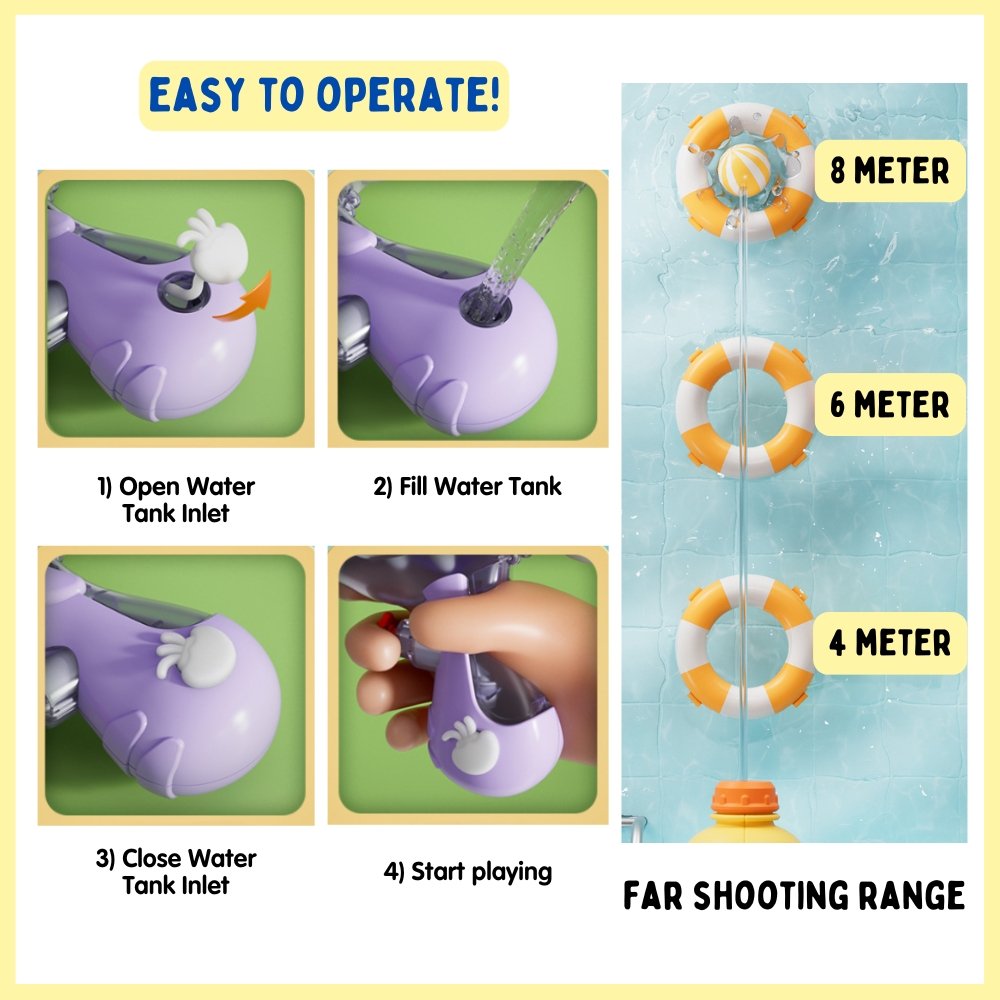 EASY TO OPERATE!

1) Open Water Tank Inlet

2) Fill Water Tank

3) Close Water Tank Inlet

4) Start playing

8 METER

6 METER

4 METER

FAR SHOOTING RANGE