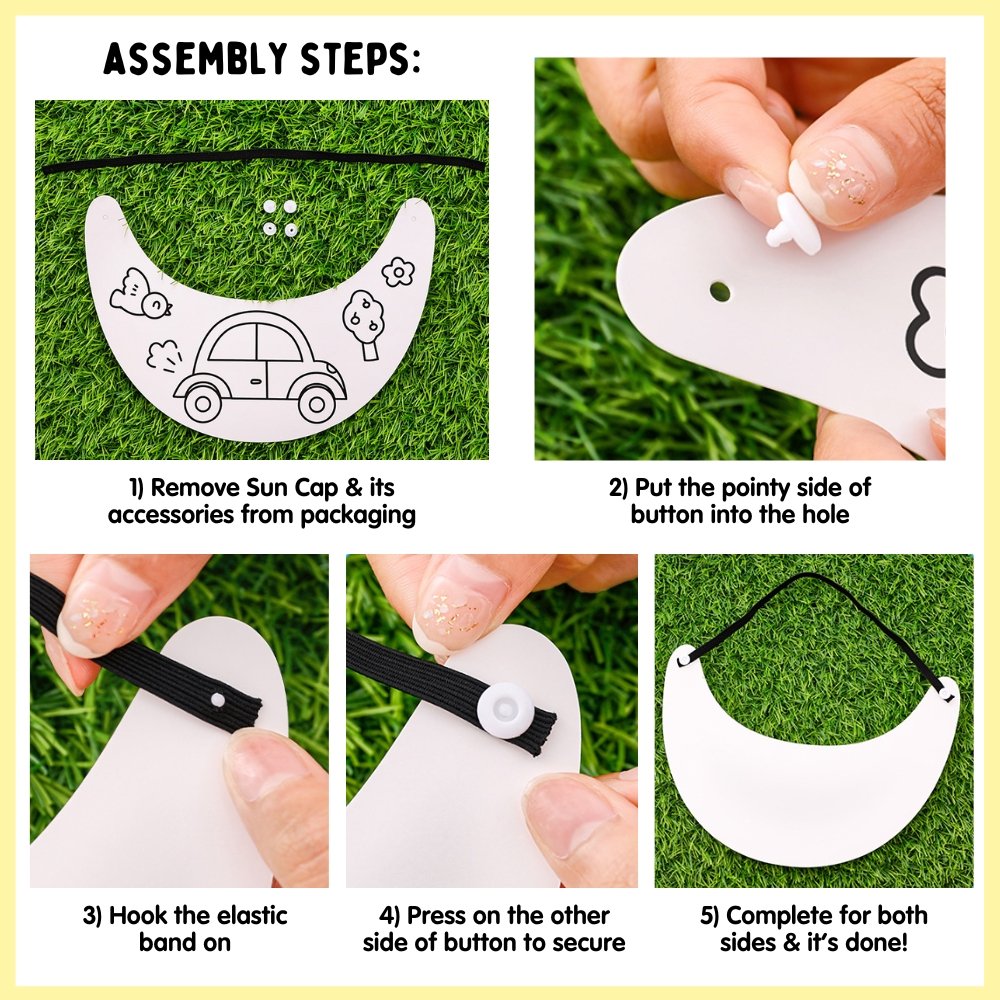 ASSEMBLY STEPS:

1) Remove Sun Cap & its accessories from packaging

2) Put the pointy side of button into the hole

3) Hook the elastic band on

4) Press on the other side of button to secure

5) Complete for both sides & it's done!