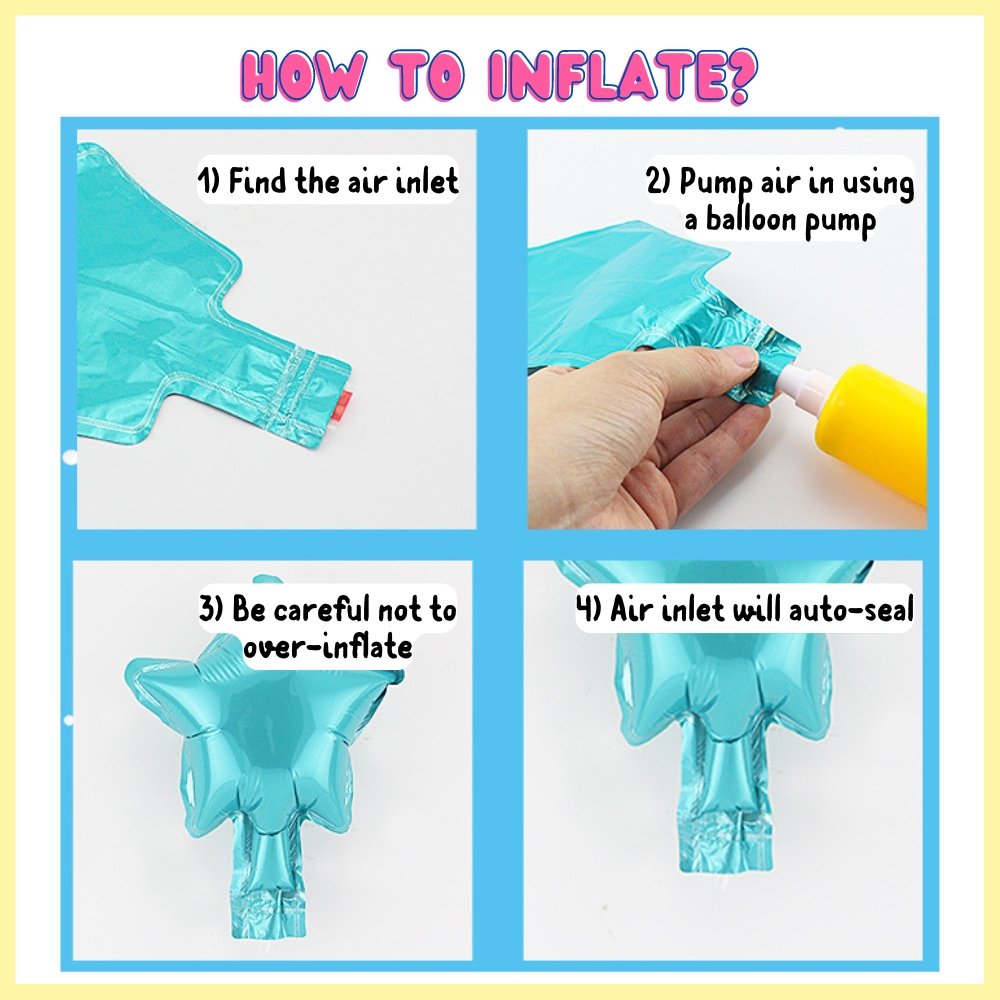 HOW TO INFLATE?

1) Find the air inlet

2) Pump air in using a balloon pump

3) Be careful not to over-inflate

4) Air inlet will auto-seal