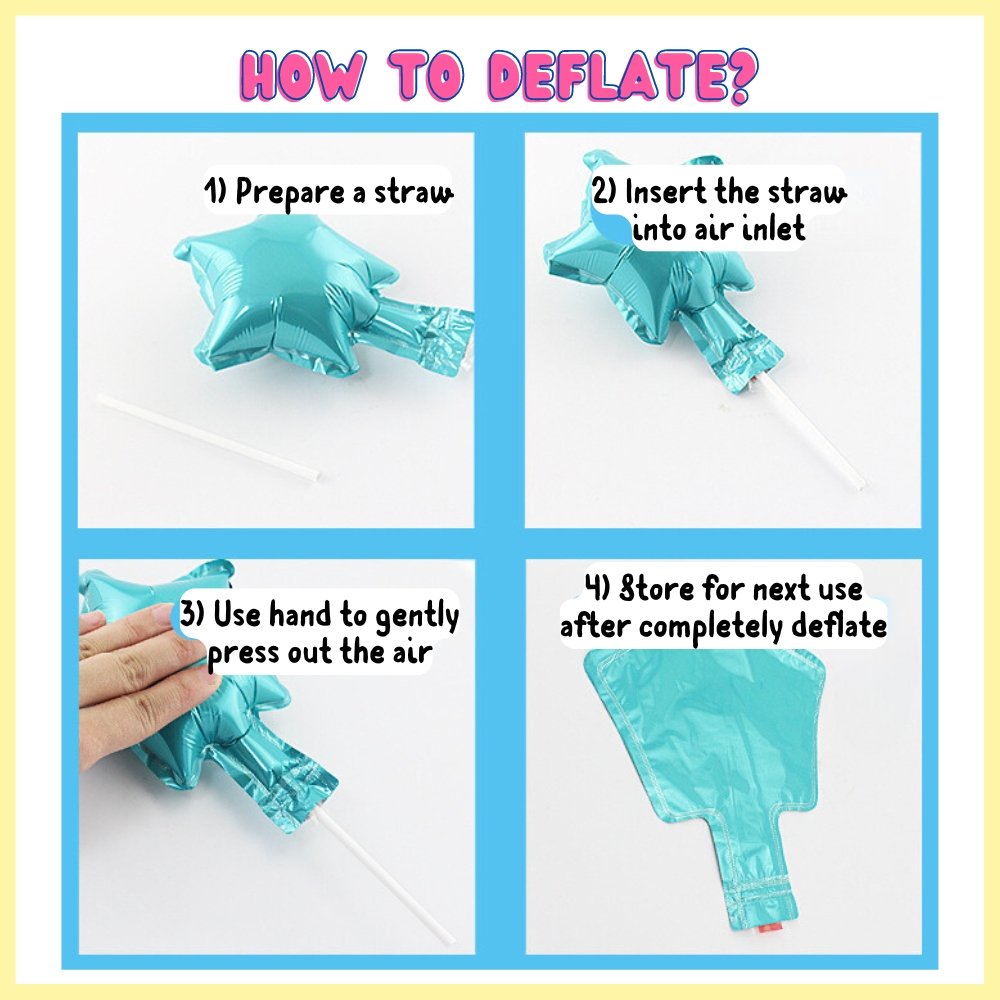 HOW TO DEFLATE?

1) Prepare a straw

2) Insert the straw into air inlet

3) Use hand to gently press out the air

4) Store for next use after completely deflate