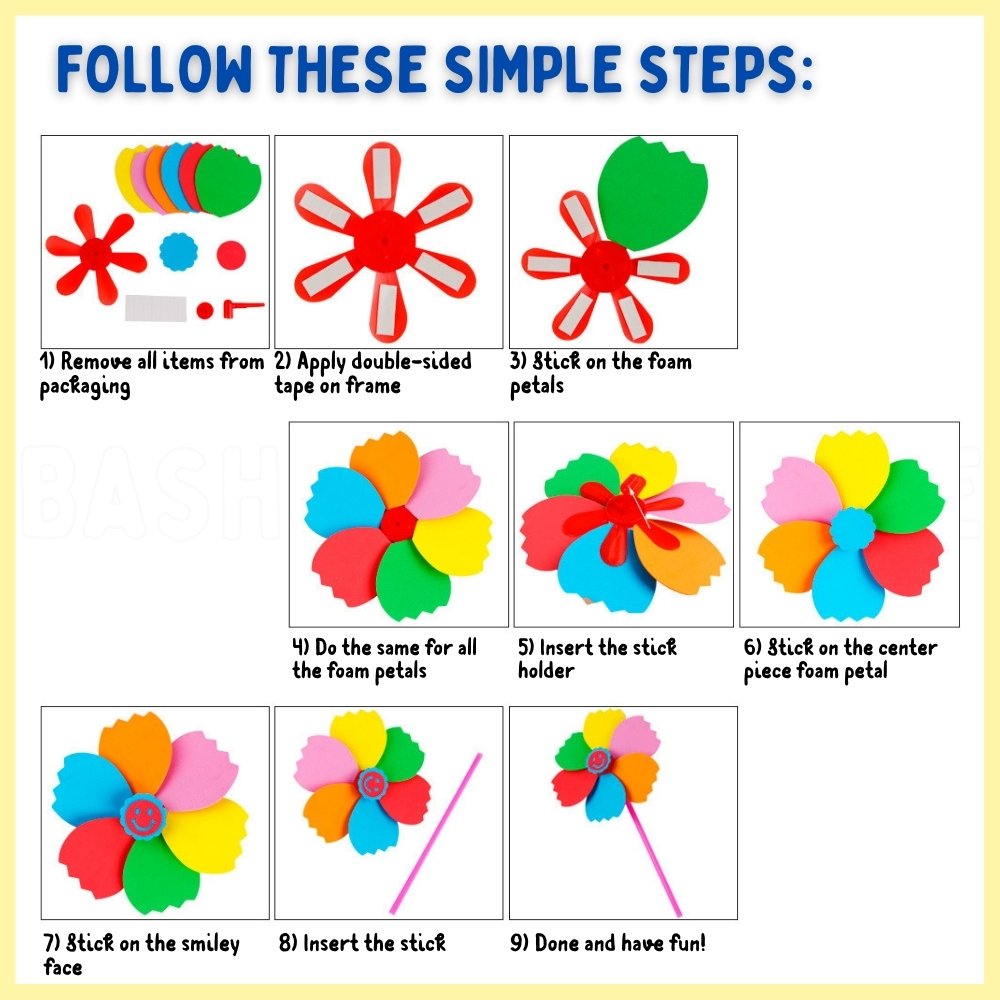 FOLLOW THESE SIMPLE STEPS:

1) Remove all items from packaging

2) Apply double-sided tape on frame

3) Stick on the foam petals

4) Do the same for all the foam petals

5) Insert the stick holder

6) Stick on the center piece foam petal

7) Stick on the smiley face

8) Insert the stick

9) Done and have fun!